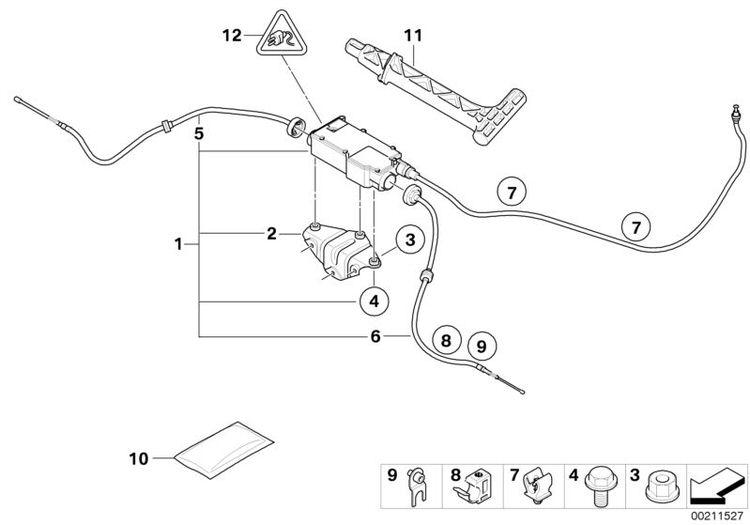 12
11
5
7
7
1
2
3
4
6
8
9
10
9
8
7
4
3
00211527