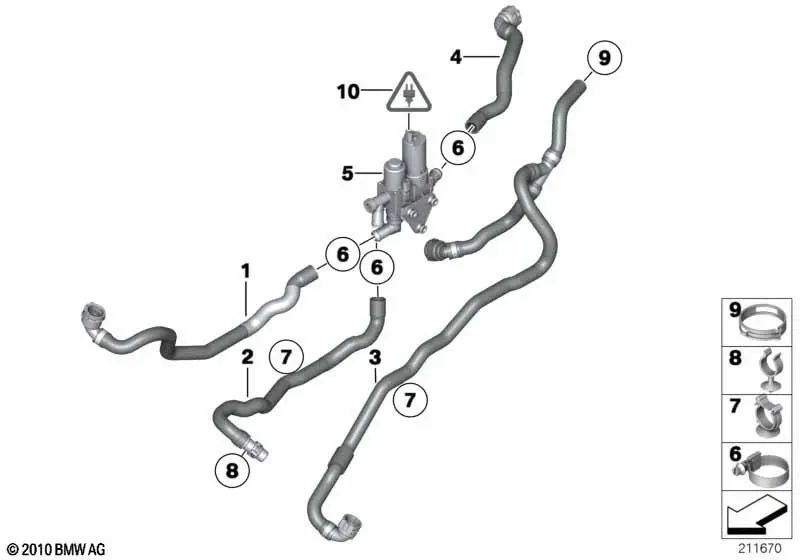 4
9
10
6
5
6
6
1
2
7
3
7
8
9
8
7
6
© 2010 BMW AG
211670