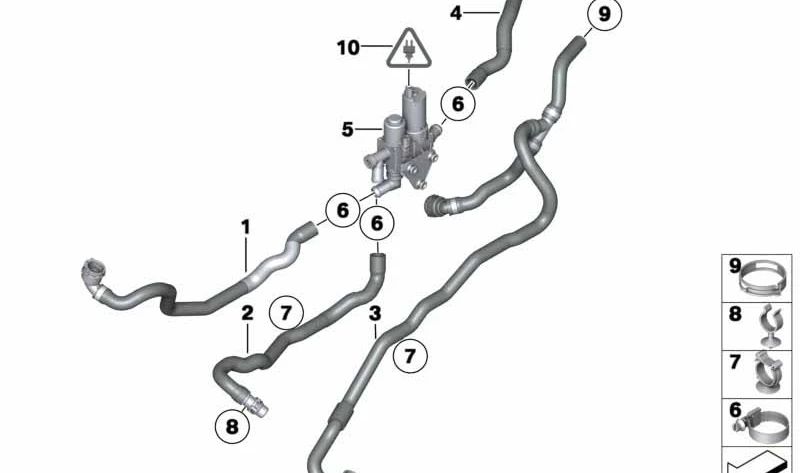 4
9
10
6
5
6
6
1
2
7
3
7
8
9
8
7
6