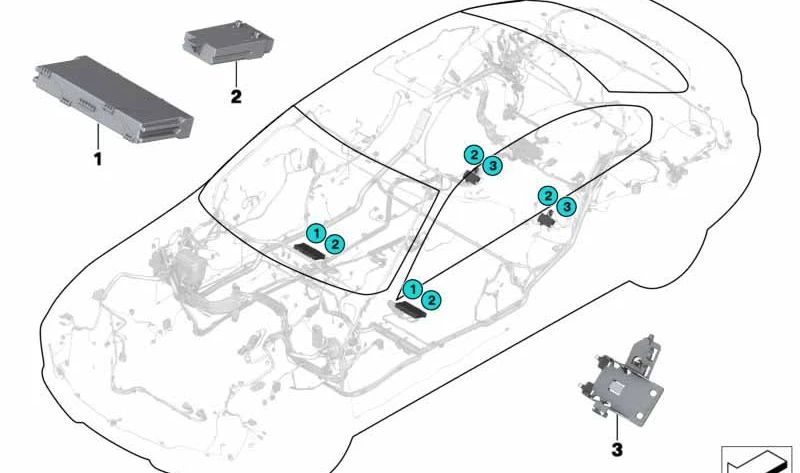 2
1
2
3
2
3
1
2
1
2
3