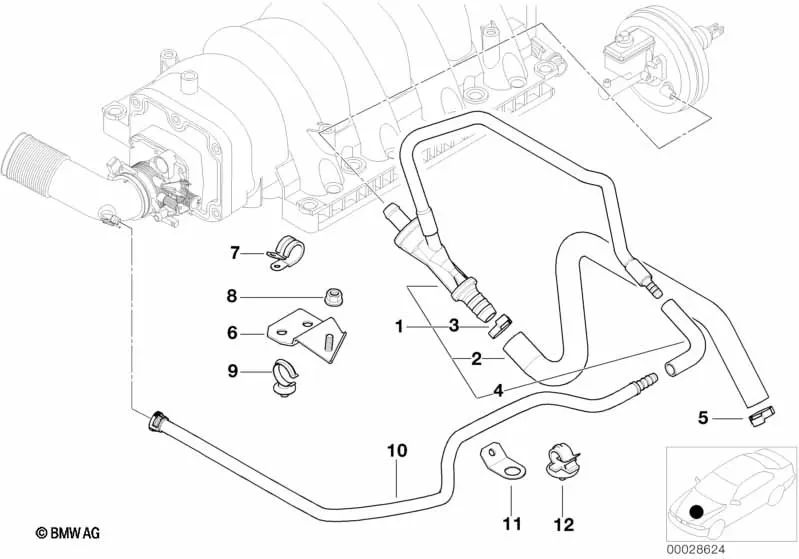 7
8
6
9
1
3
2
4
5
10
11
12
© BMW AG
00028624