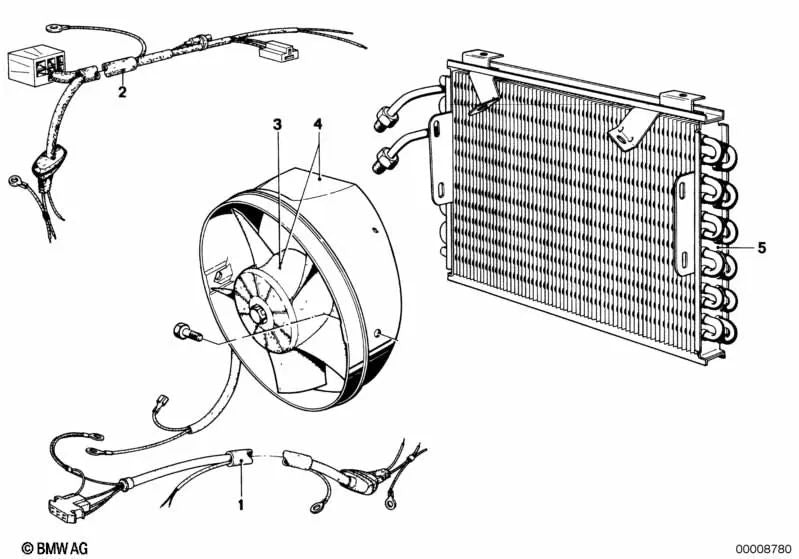 2
3
4
5
1
© BMW AG
00008780