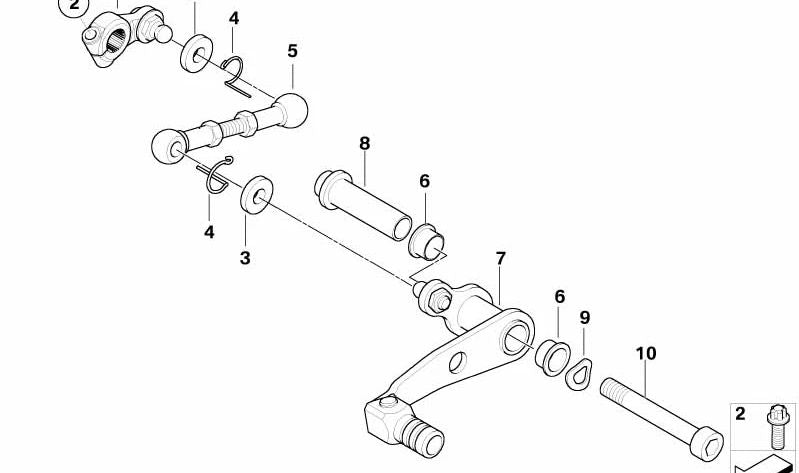 2
4
5
8
6
4
3
7
6
9
10
2