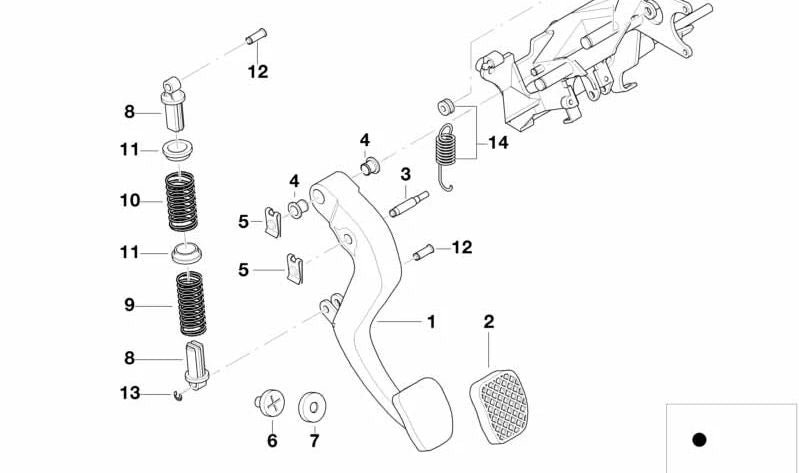 12
8
11
10
11
9
8
13
4
4
5
5
3
14
12
1
2
6
7