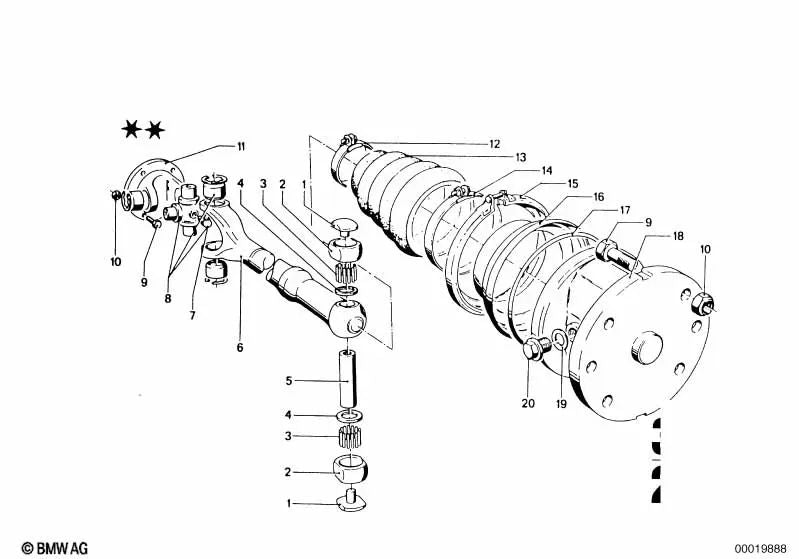 ★★

11
12
13
14
15
16
17
9
18
10
4
3
2
1
10
9
8
7
6
5
4
3
2
1
20
19

© BMW AG
00019888