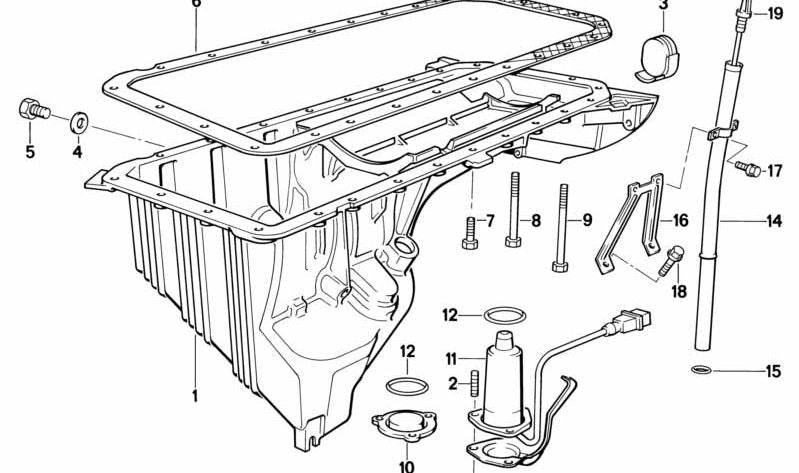 6
3
19
5
4
17
7
8
9
16
14
18
12
12
11
2
15
1
10