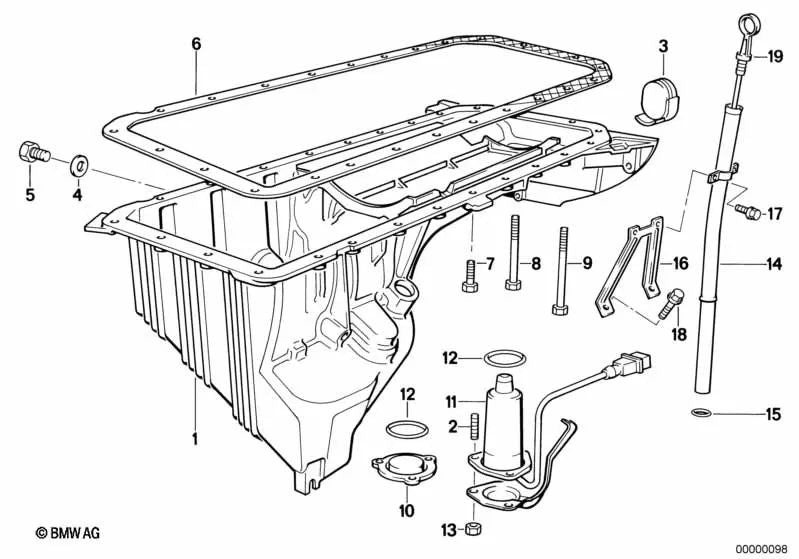 6
3
19
5
4
17
7
8
9
16
14
18
12
12
11
2
15
1
10
13
© BMW AG
00000098