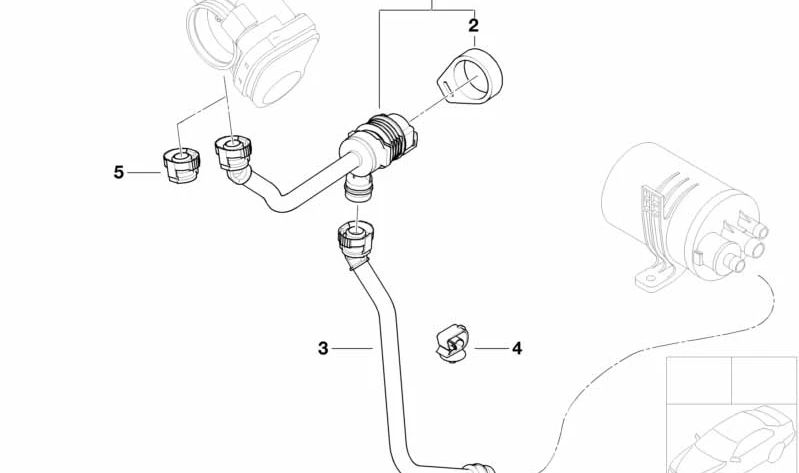 2
5
3
4