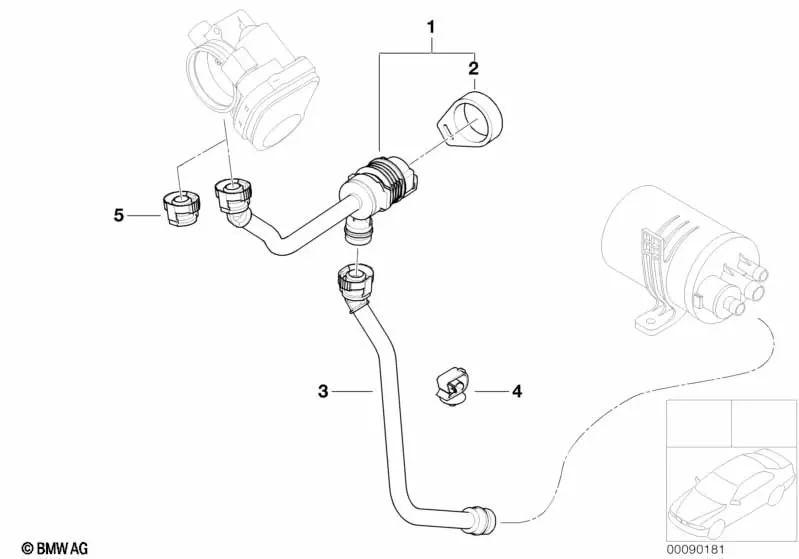 1
2
5
3
4
© BMW AG
00090181