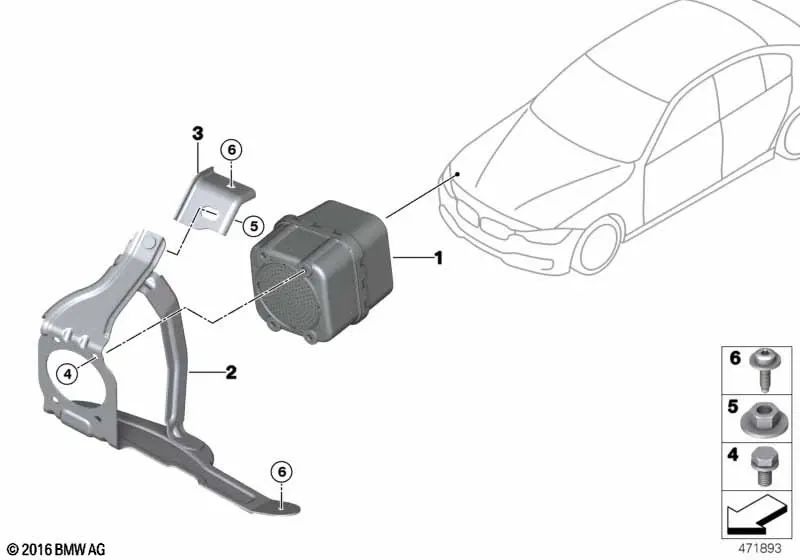 3
6
5
1
4
2
6
6
5
4
© 2016 BMW AG
471893