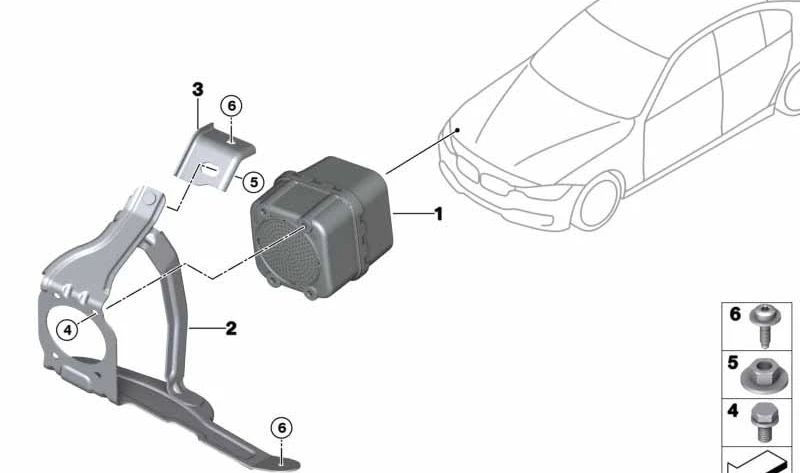 3
6
5
1
4
2
6
6
5
4