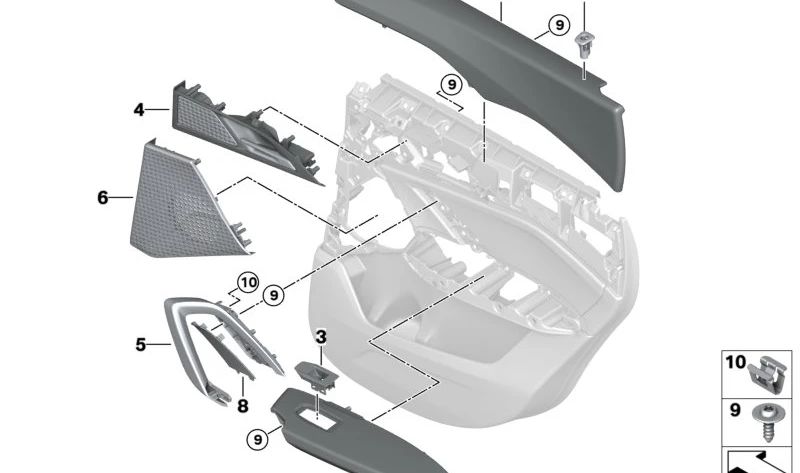 9
9
4
6
10
9
5
3
8
9
10
9