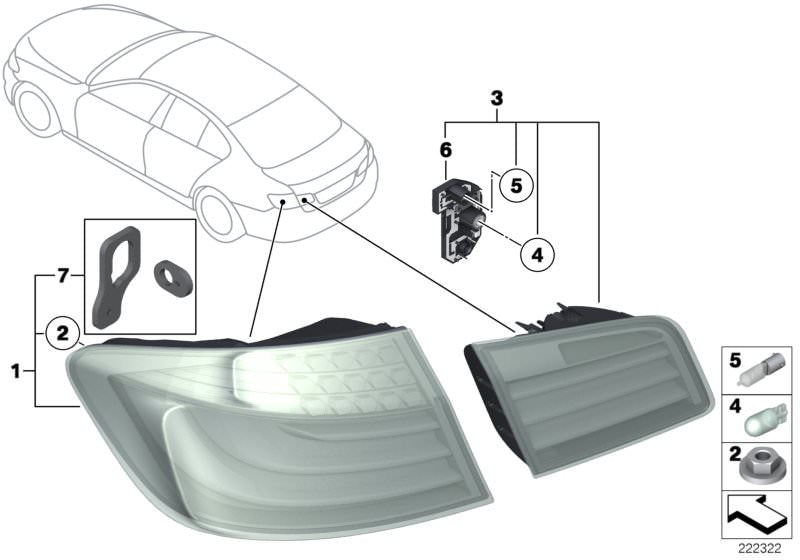 3
6
5
4
7
2
1
5
4
2
222322