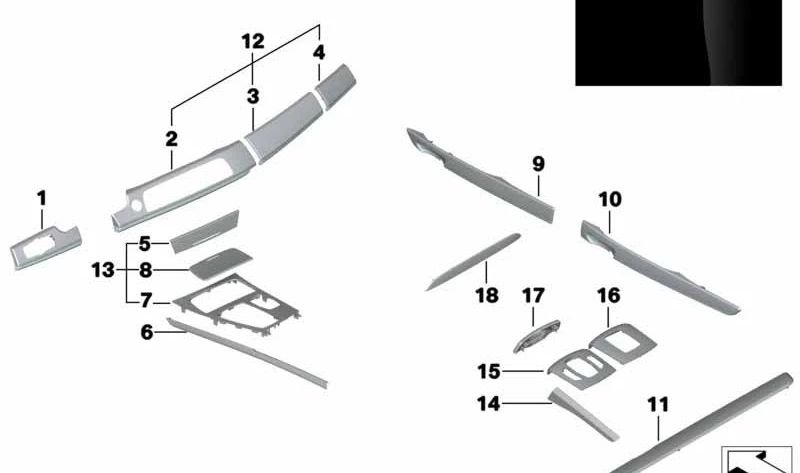 12
4
3
2
1
5
13
8
7
6
9
10
18
17
16
15
14
11