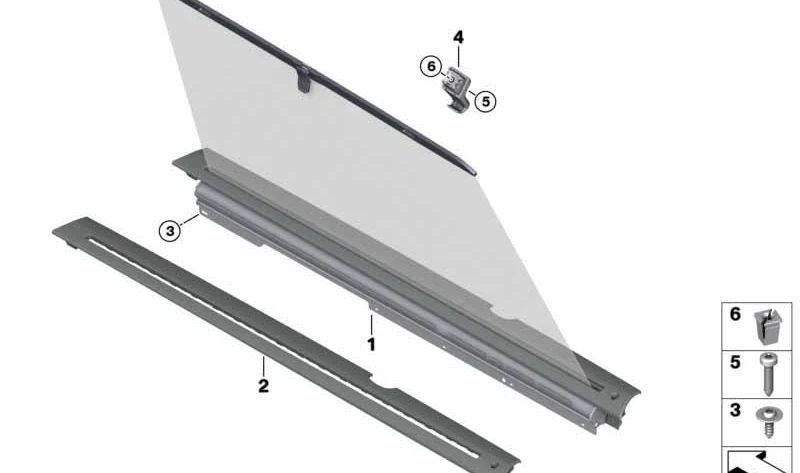 4
6
5
3
1
2
6
5
3