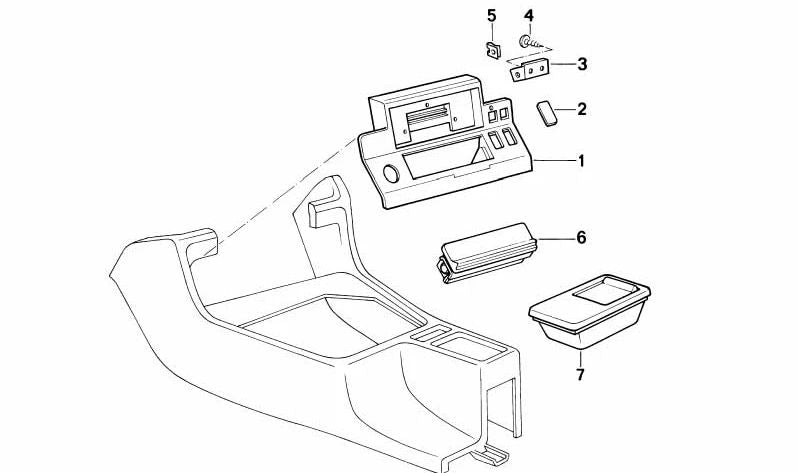 5
4
3
2
1
6
7