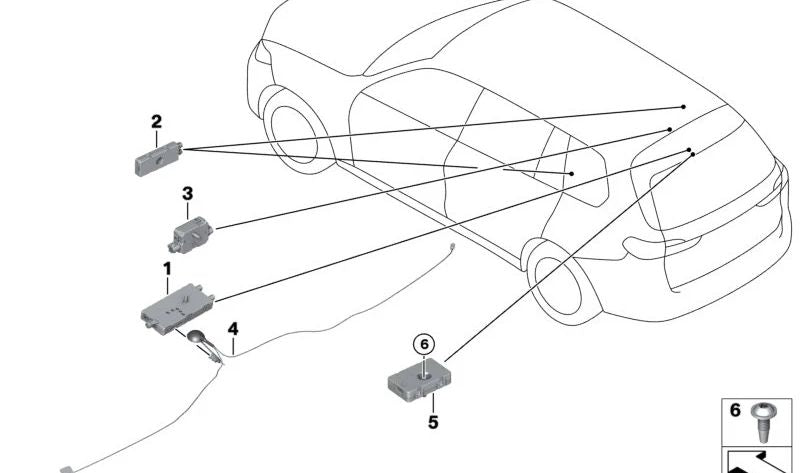 2
3
1
4
6
5
6