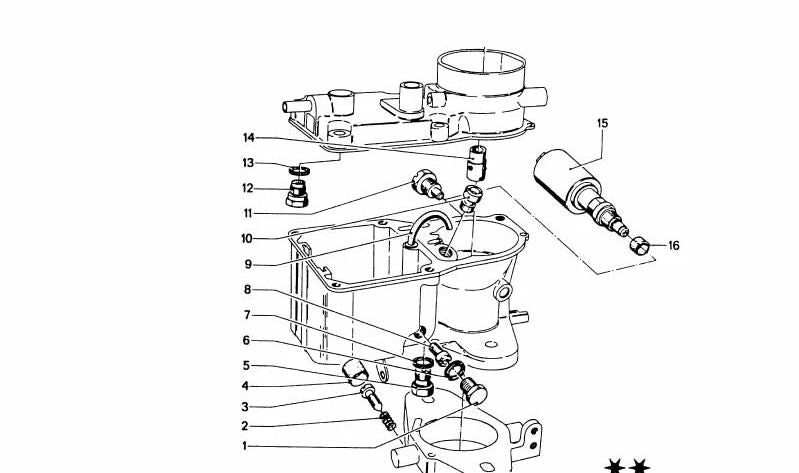 14
13
12
11
10
9
8
7
6
5
4
3
2
1
15
16