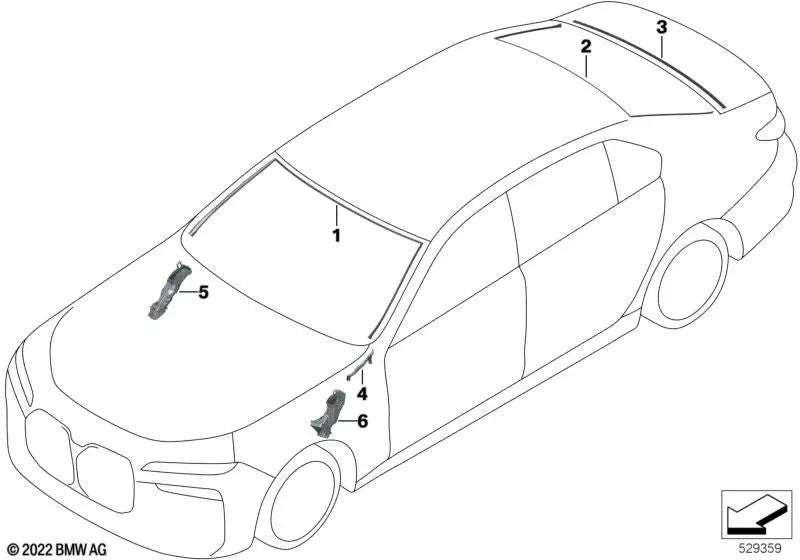 3
2
1
5
4
6
© 2022 BMW AG
529359