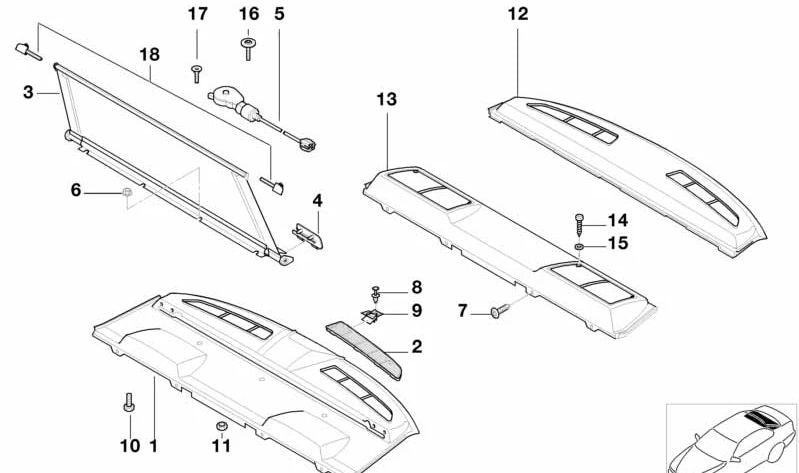 17
16
5
12
18
3
13
6
4
14
15
8
9
7
2
10
1
11