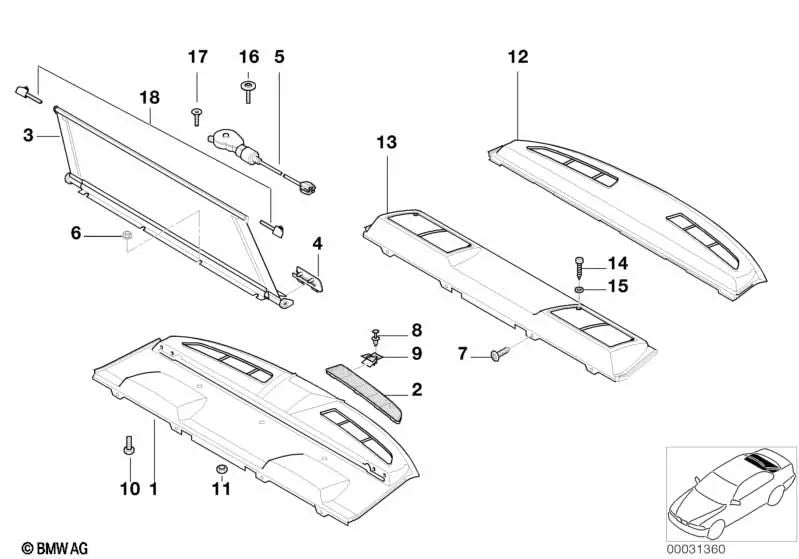 17
16
5
12
18
3
13
6
4
14
15
8
9
7
2
10
1
11
© BMW AG
00031360