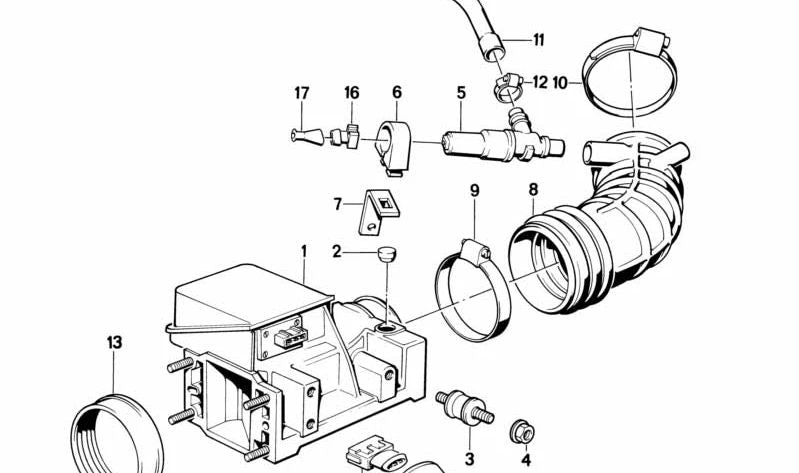 11
12
10
17
16
6
5
7
9
8
1
2
13
3
4