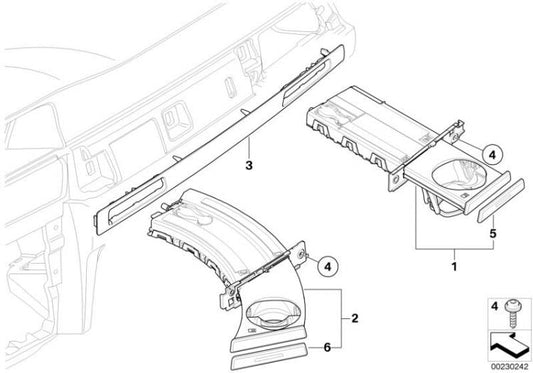 3
4
5
1
4
2
6
4
00230242