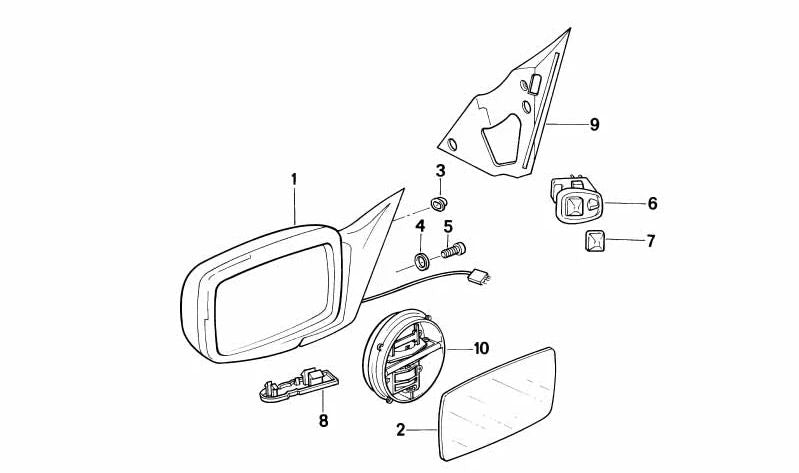 9
1
3
6
4
5
7
10
8
2