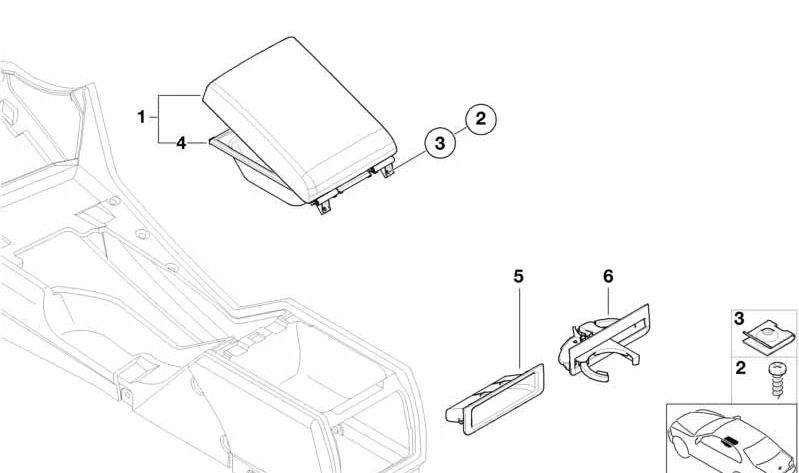 1
4
3
2
5
6
3
2