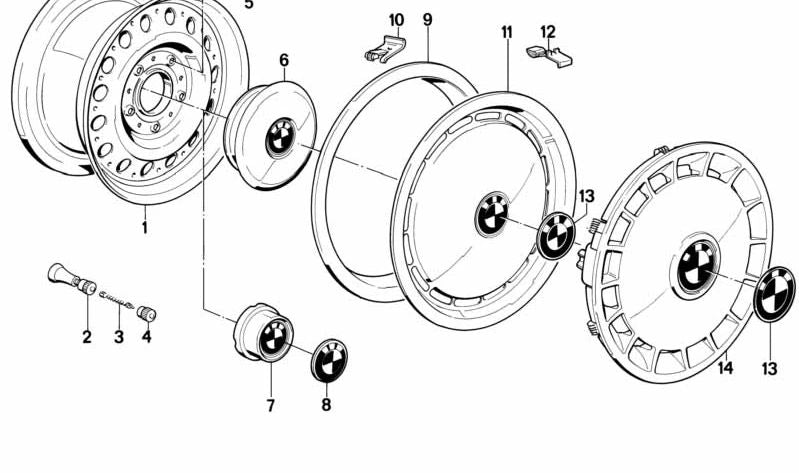 5
10
9
11
12
6
13
1
2
3
4
7
8
14
13