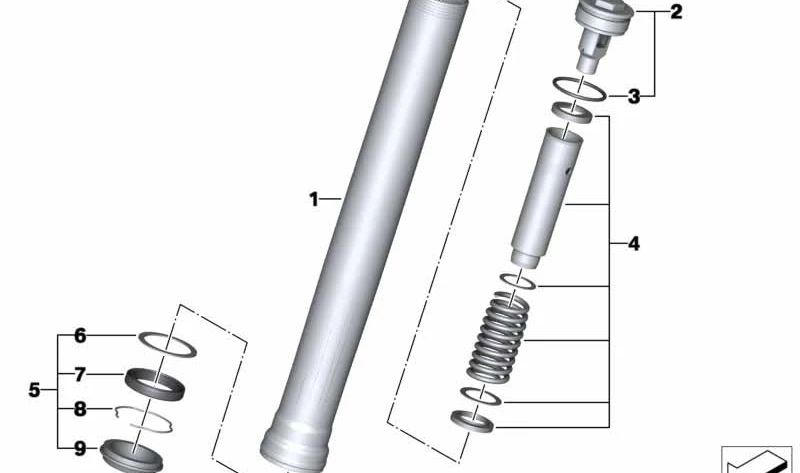 2
3
1
4
6
7
5
8
9