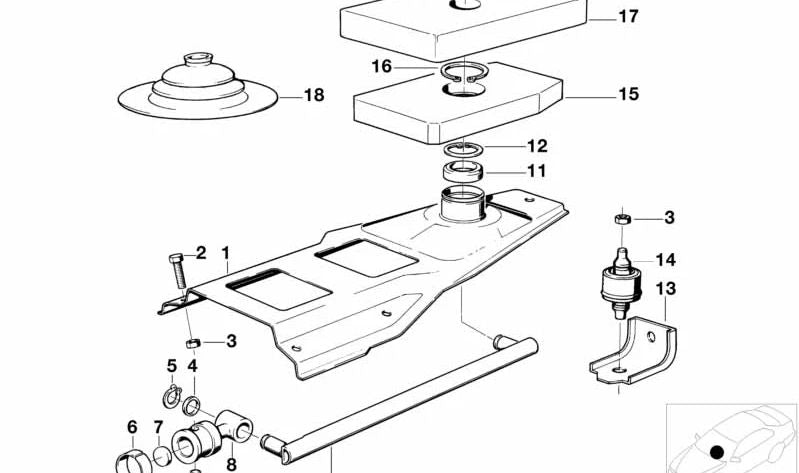 17
16
18
15
12
11
3
2
1
14
13
3
5
4
6
7
8