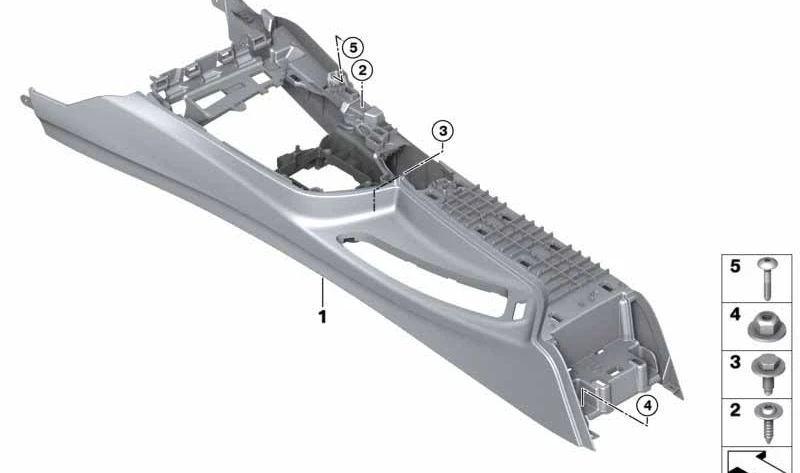 5
2
3
1
4
5
4
3
2