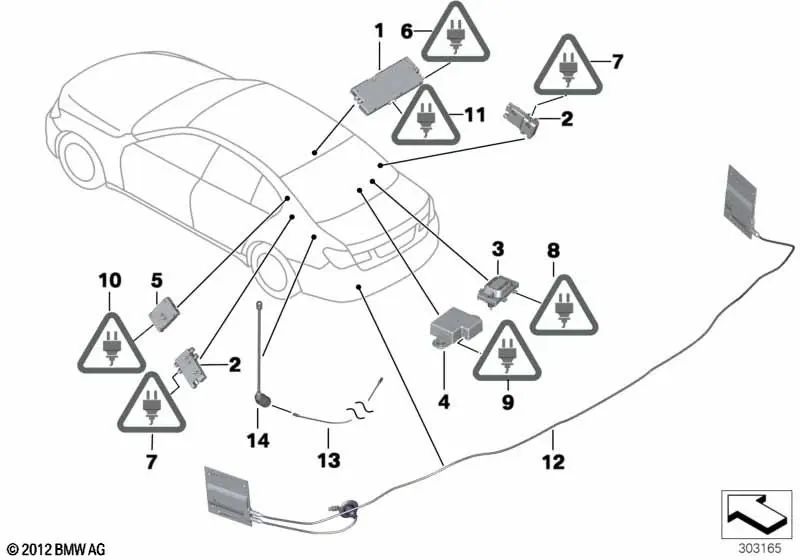 1
6
7
11
2
3
8
10
5
2
4
9
7
14
13
12
© 2012 BMW AG
303165