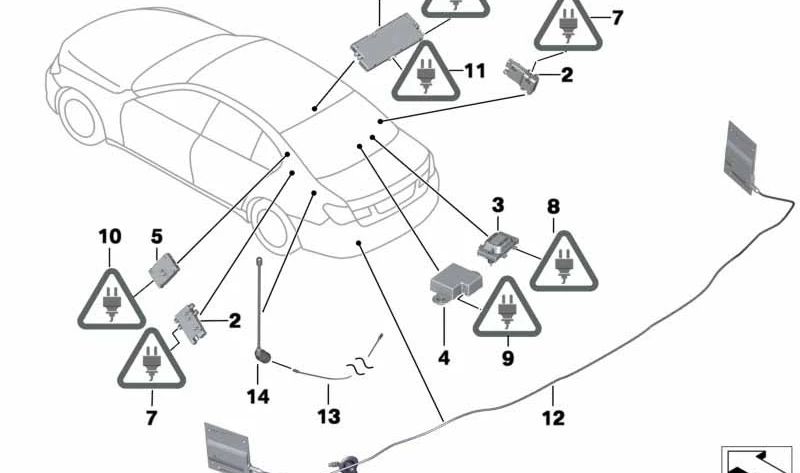 7
11
2
3
8
10
5
2
4
9
7
14
13
12