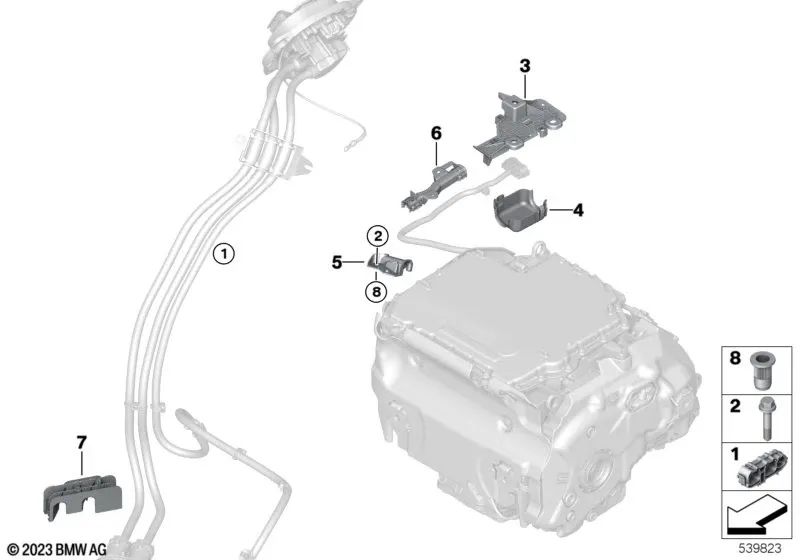 3
6
4
2
1
5
8
7
8
2
1
© 2023 BMW AG
539823