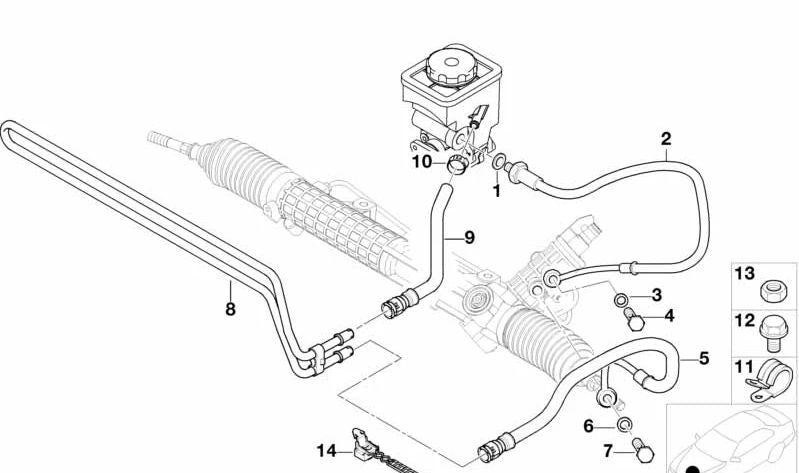 2
10
1
9
8
3
4
5
6
7
14
13
12
11