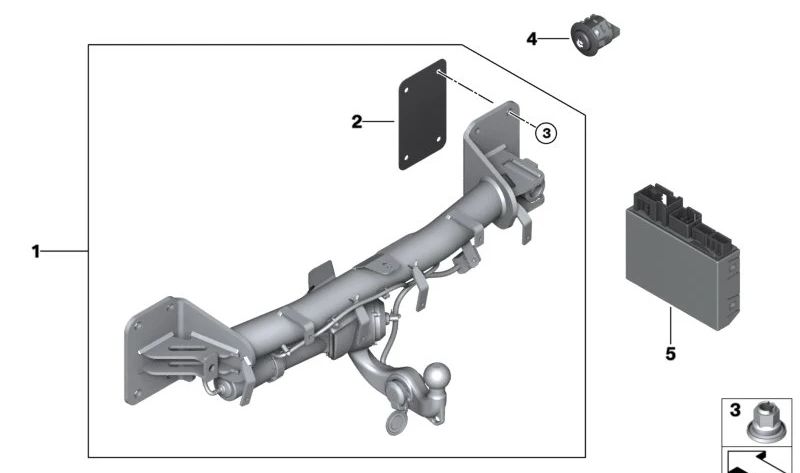 4
2
3
1
5
3