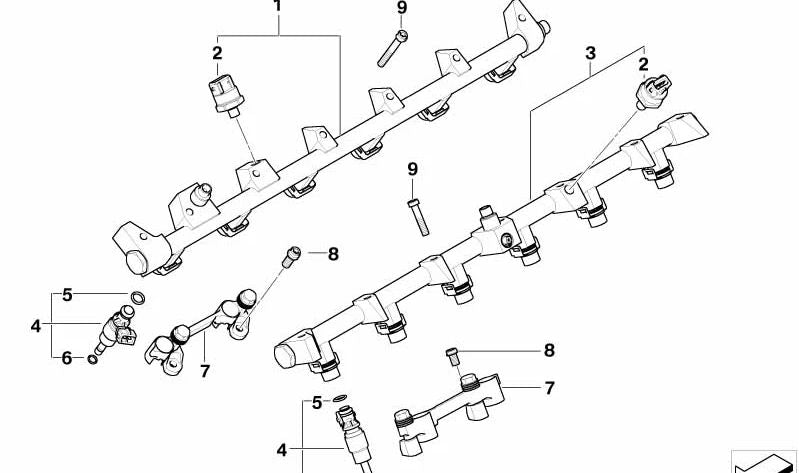 1
9
2
3
2
9
8
5
4
6
7
8
7
5
4