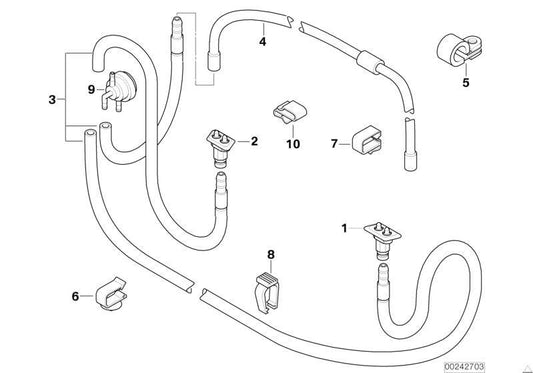 4
5
3
9
2
10
7
1
8
6
00242703