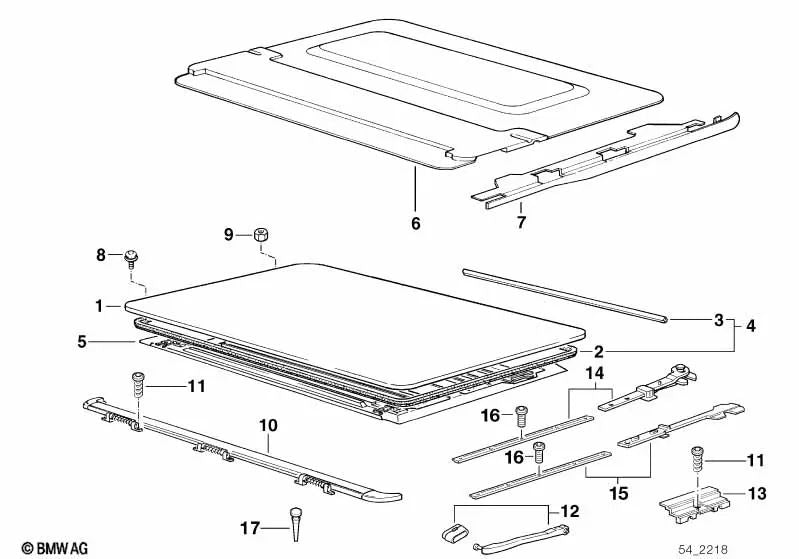 6
7
9
8
1
3
4
5
2
11
14
10
16
16
11
15
13
12
17
© BMW AG
54_2218