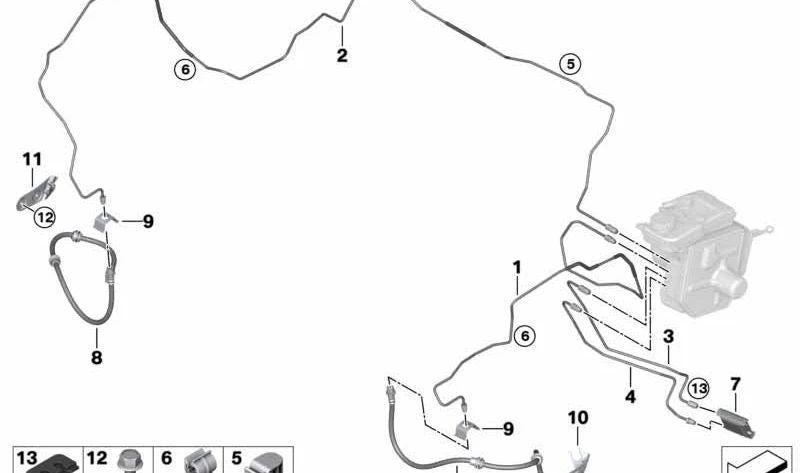 6
2
5
11
12
9
8
1
6
3
13
7
4
9
10
13
12
6
5