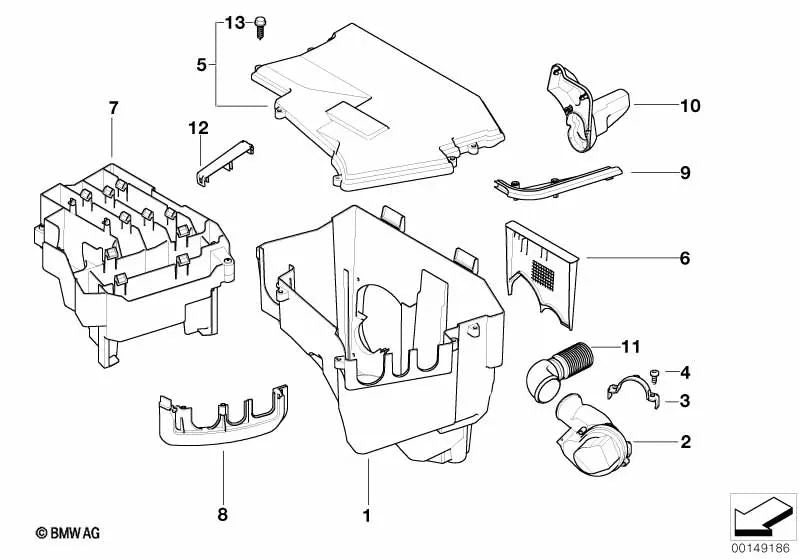 13
5
7
12
10
9
6
11
4
3
2
8
1
© BMW AG
00149186