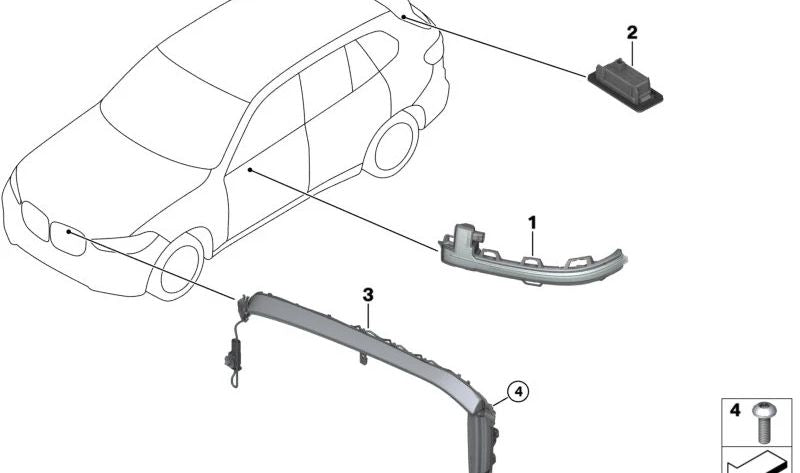 2
1
3
4
4