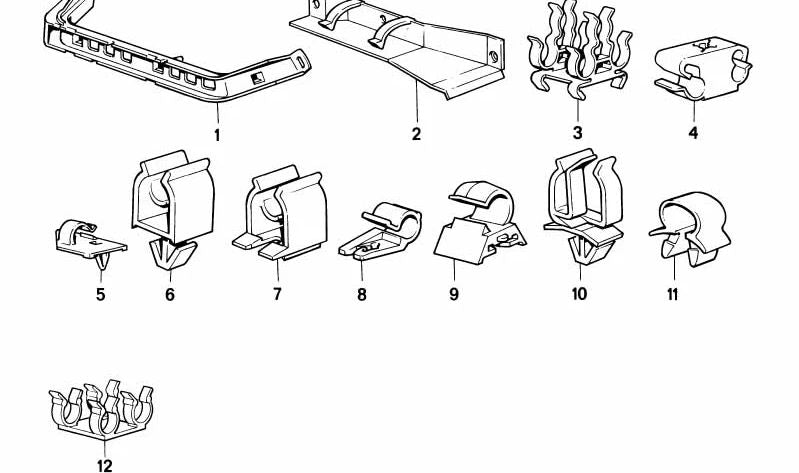 1
2
3
4
5
6
7
8
9
10
11
12