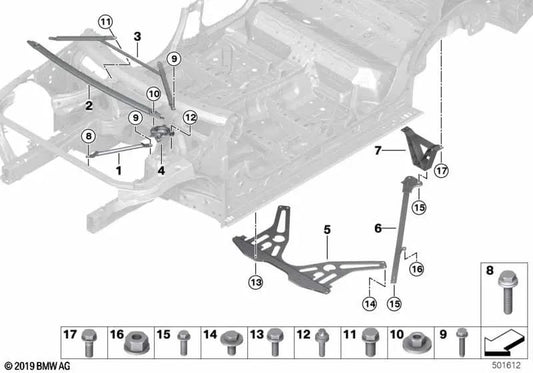 11
3
9
2
10
9
12
8
1
4
7
17
15
6
5
16
13
14
15
8
17
16
15
14
13
12
11
10
9
© 2019 BMW AG
501612