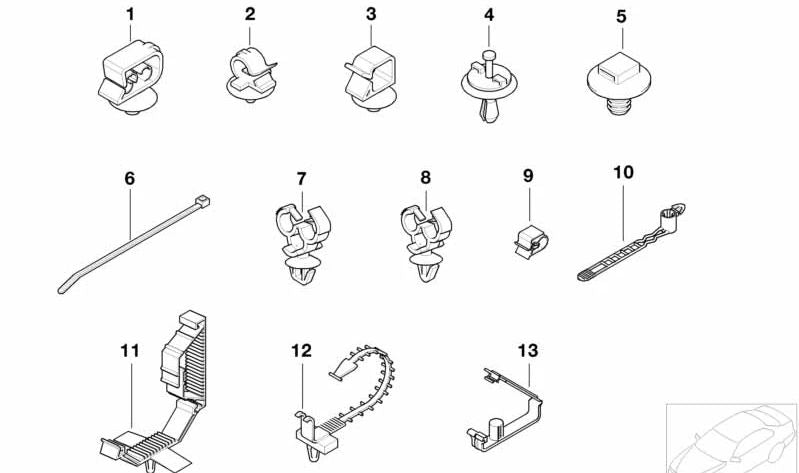 1
2
3
4
5
6
7
8
9
10
11
12
13