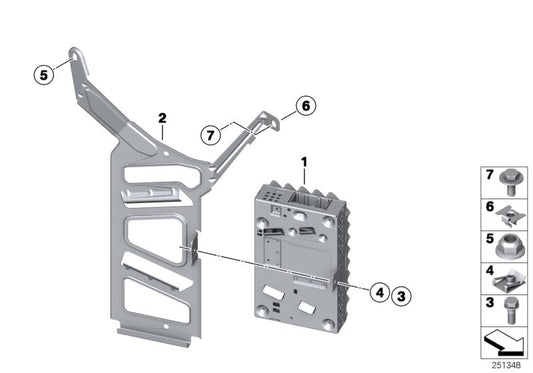 5
2
7
6
1
4
3
7
6
5
4
3
251348