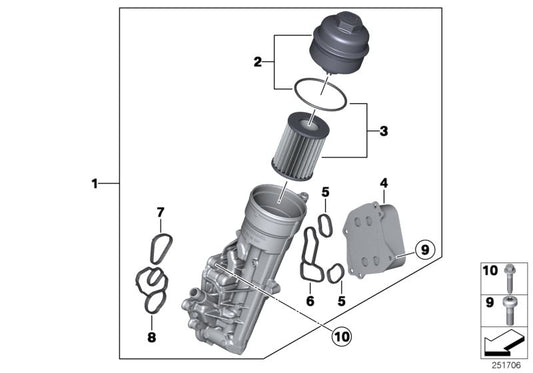 2
3
1
4
5
7
9
6
5
8
10
10
9
251706