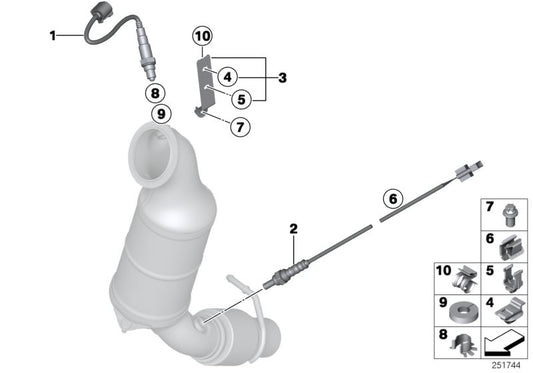 1
10
4
3
5
7
8
9
6
2
7
6
10
5
9
4
8
251744